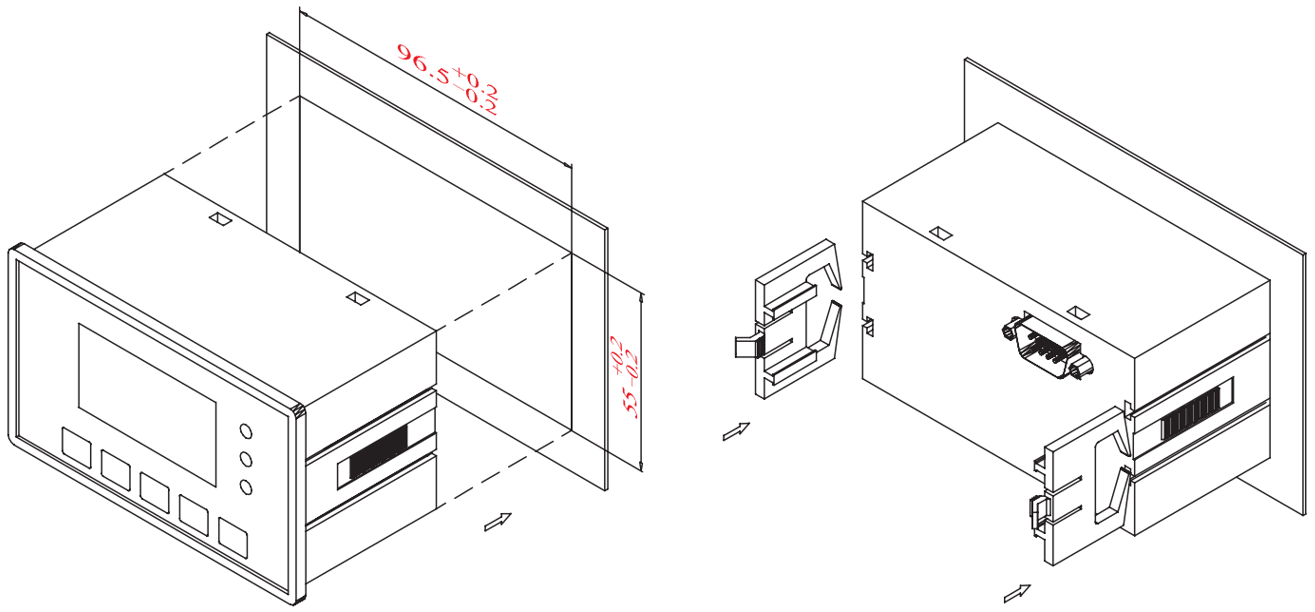 $96.5^{+0.2}_{-0.2}$

$55^{+0.2}_{-0.2}$