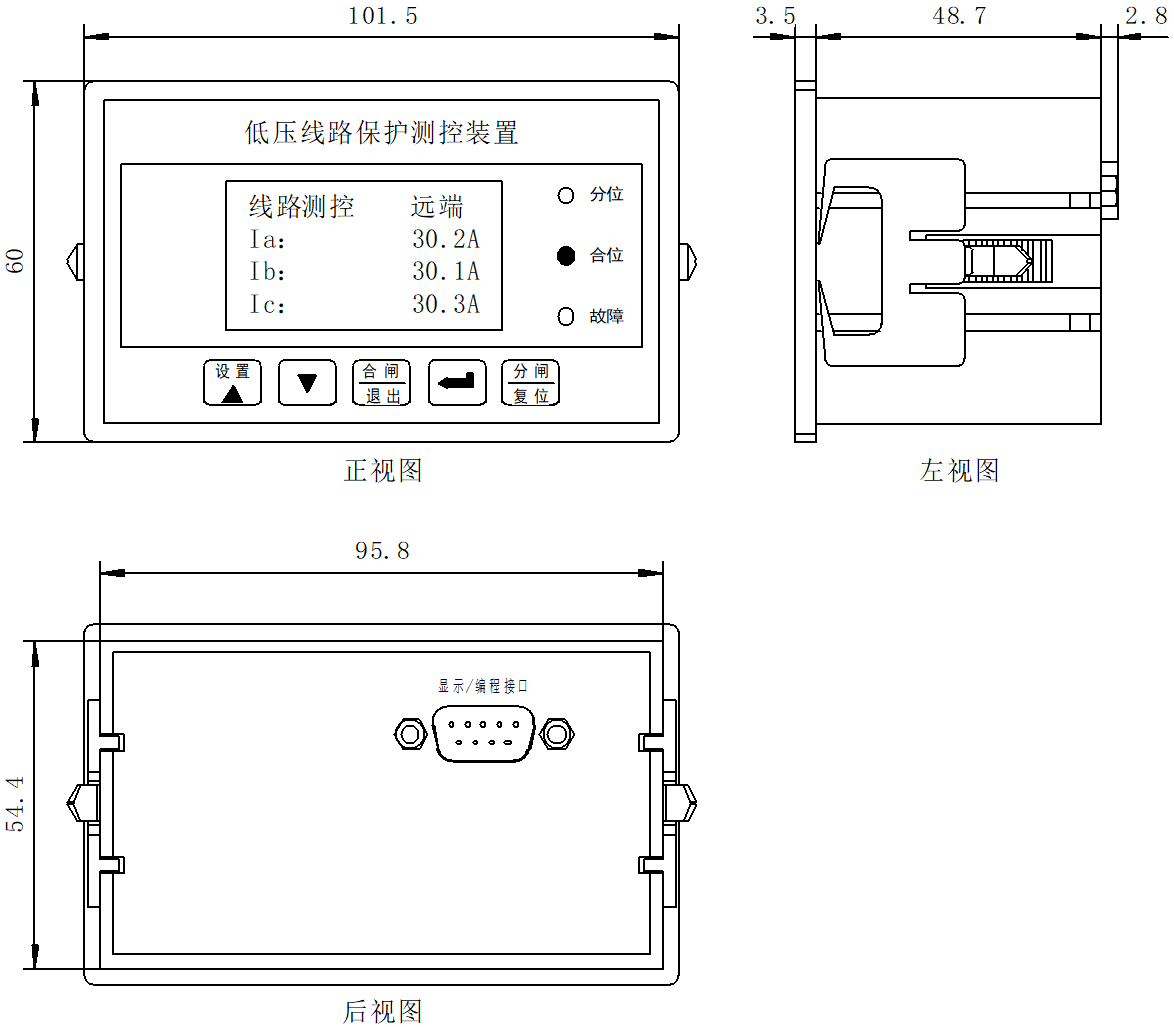 101.5

60

低压线路保护测控装置

线路测控 远端
Ia: 30.2A
Ib: 30.1A
Ic: 30.3A

分位
合位
故障

设置
合闸 退出
分闸 复位

正视图

3.5
48.7
2.8

左视图

95.8

54.4

显示/编程接口

后视图