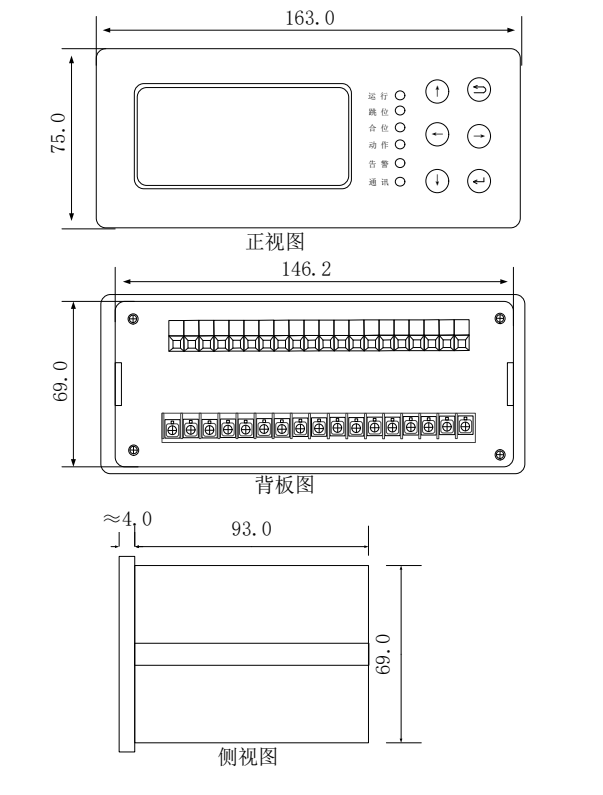 163.0

75.0

运行
跳位
合位
动作
告警
通讯

正视图

146.2

69.0

背板图

≈4.0

93.0

69.0

侧视图